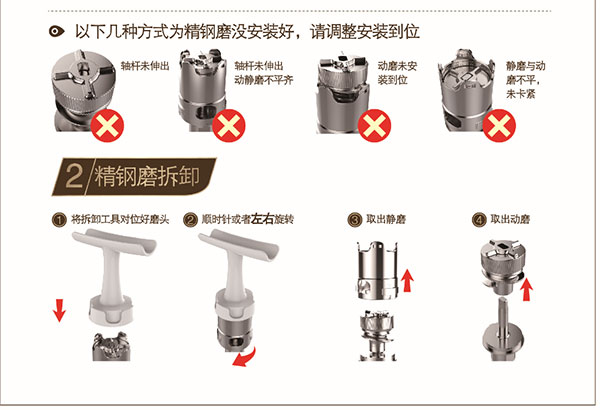 以下几种方式为精钢磨没安装好，请调整安装到位

轴杆未伸出

轴杆未伸出
动静磨不平齐

动磨未安装到位

静磨与动磨不平，未卡紧

2 精钢磨拆卸

1 将拆卸工具对位好磨头

2 顺时针或者左右旋转

3 取出静磨

4 取出动磨