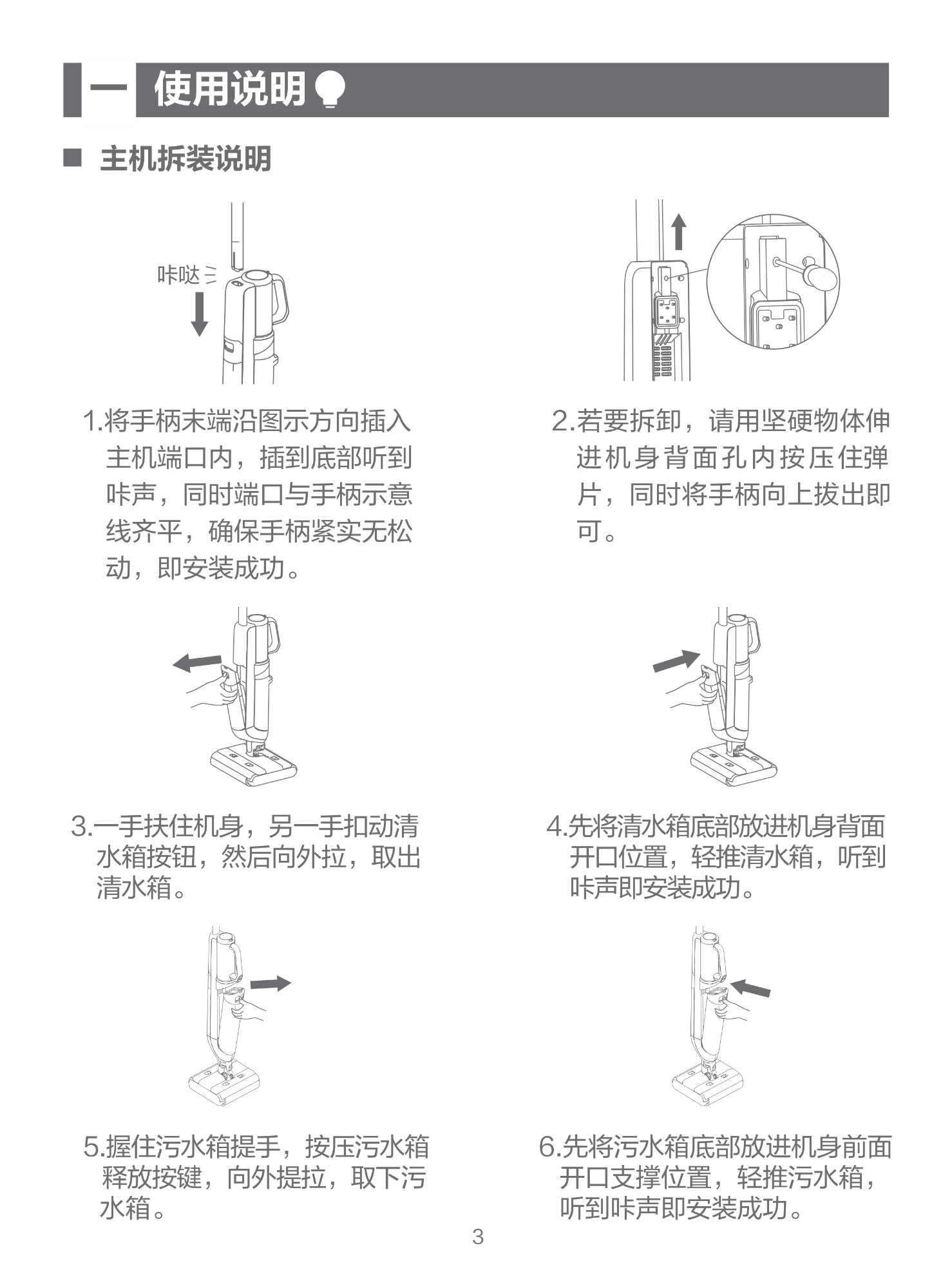 一 使用说明

■ 主机拆装说明

咔哒

1.将手柄末端沿图示方向插入主机端口内，插到底部听到咔声，同时端口与手柄示意线齐平，确保手柄紧实无松动，即安装成功。

2.若要拆卸，请用坚硬物体伸进机身背面孔内按压住弹片，同时将手柄向上拔出即可。

3.一手扶住机身，另一手扣动清水箱按钮，然后向外拉，取出清水箱。

4.先将清水箱底部放进机身背面开口位置，轻推清水箱，听到咔声即安装成功。

5.握住污水箱提手，按压污水箱释放按键，向外提拉，取下污水箱。

6.先将污水箱底部放进机身前面开口支撑位置，轻推污水箱，听到咔声即安装成功。

3